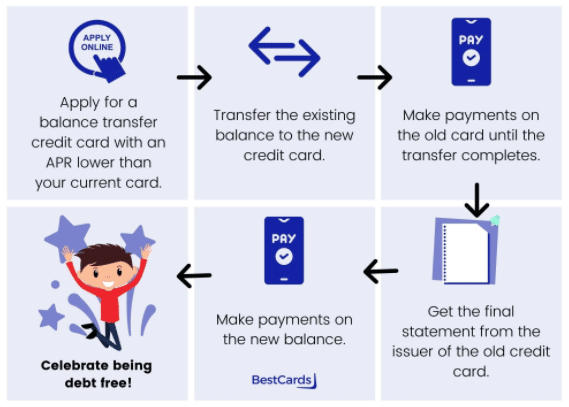 APPLY ONLINE

Apply for a balance transfer credit card with an APR lower than your current card.

Transfer the existing balance to the new credit card.

PAY

Make payments on the old card until the transfer completes.

Get the final statement from the issuer of the old credit card.

PAY

Make payments on the new balance.

BestCards

Celebrate being debt free!